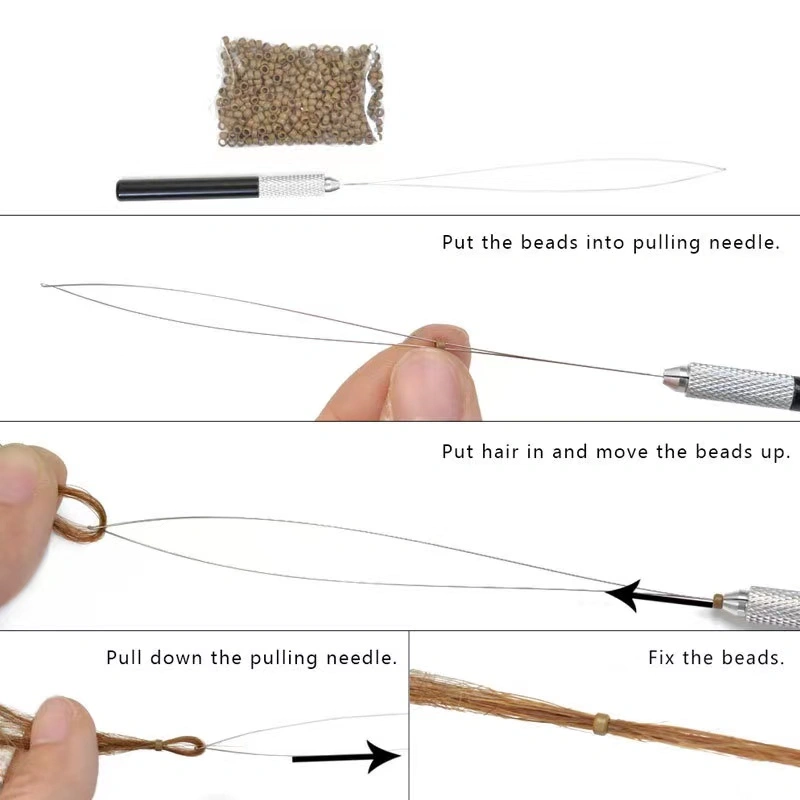 Put the beads into pulling needle.

Put hair in and move the beads up.

Pull down the pulling needle.

Fix the beads.